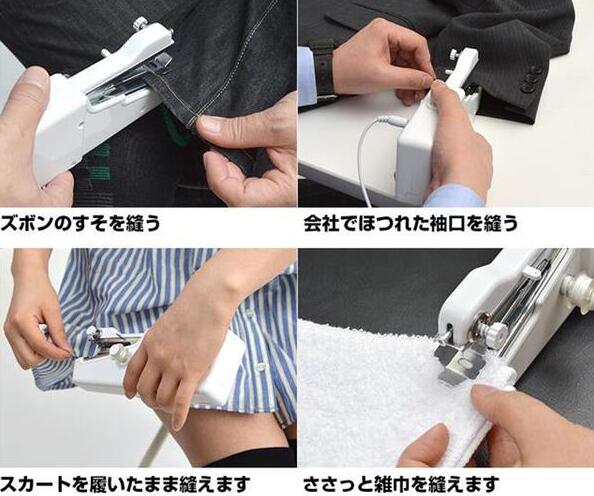 ズボンのすそを縫う

会社でほつれた袖口を縫う

スカートを履いたまま縫えます

ささっと雑巾を縫えます